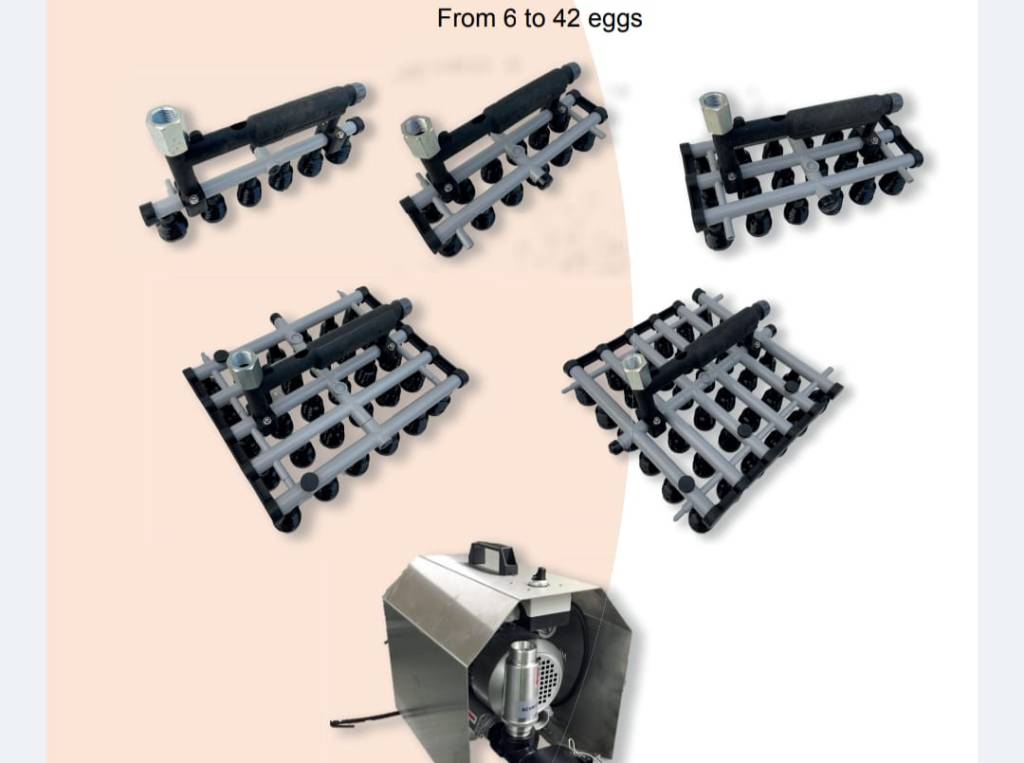 From 6 to 42 eggs