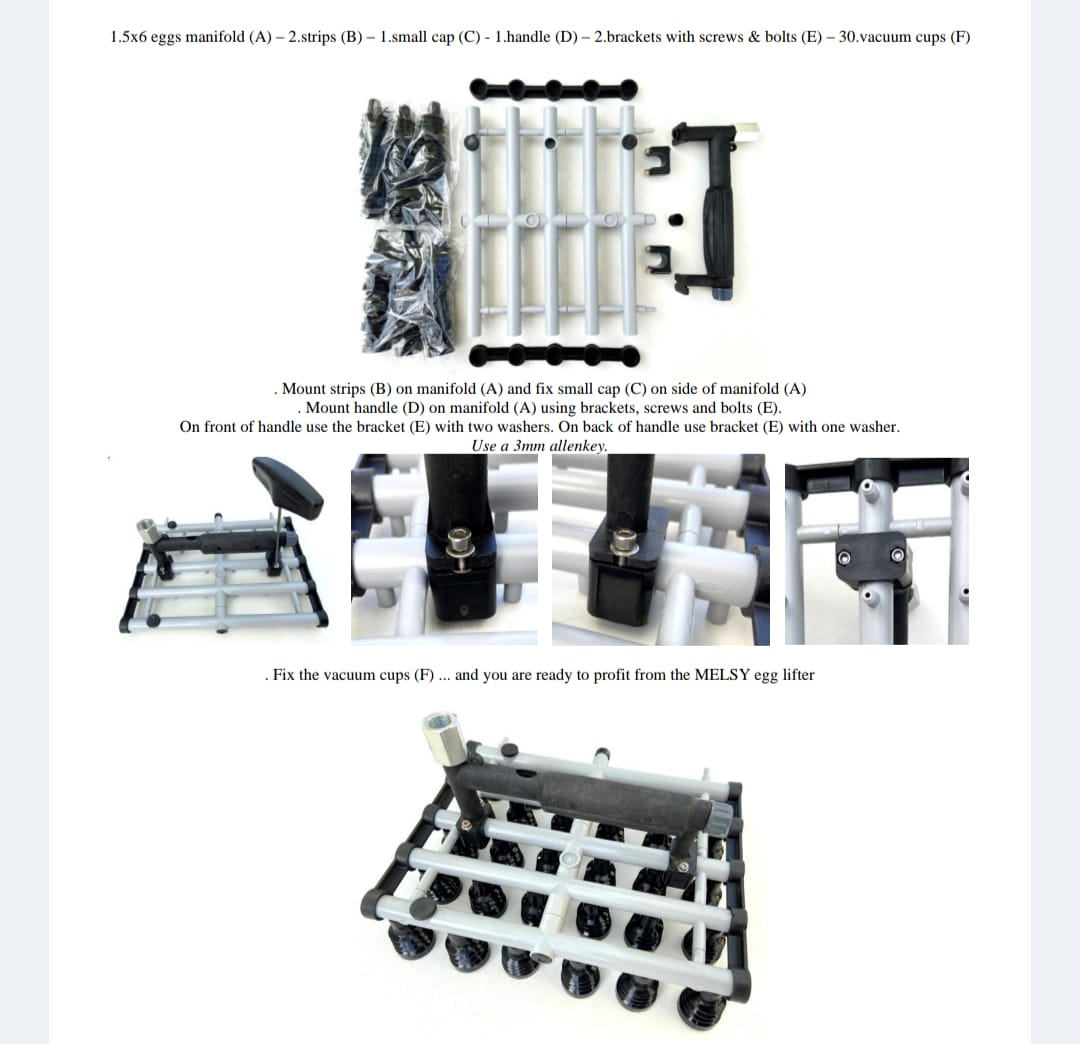 1.5x6 eggs manifold (A) – 2.strips (B) – 1.small cap (C) - 1.handle (D) – 2.brackets with screws & bolts (E) – 30.vacuum cups (F)

. Mount strips (B) on manifold (A) and fix small cap (C) on side of manifold (A)
. Mount handle (D) on manifold (A) using brackets, screws and bolts (E).
On front of handle use the bracket (E) with two washers. On back of handle use bracket (E) with one washer.
Use a 3mm allenkey.

. Fix the vacuum cups (F) ... and you are ready to profit from the MELSY egg lifter